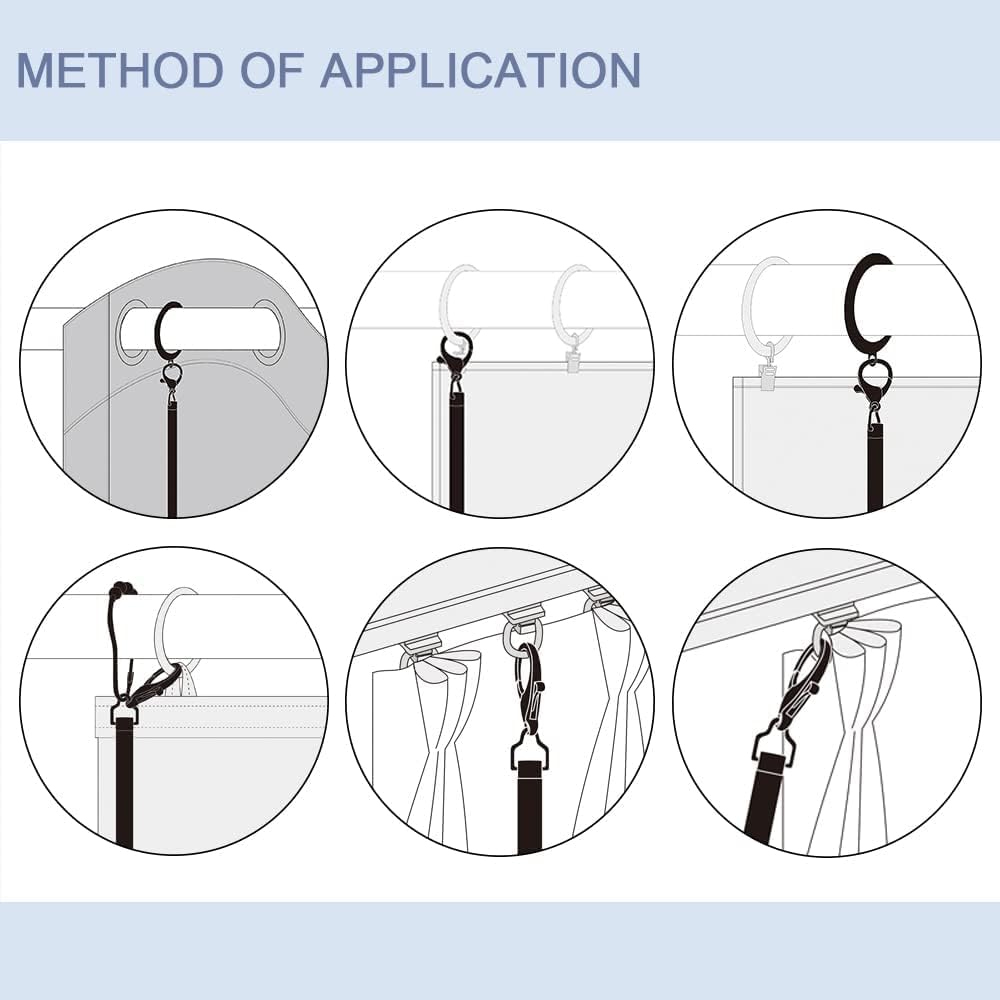 METHOD OF APPLICATION