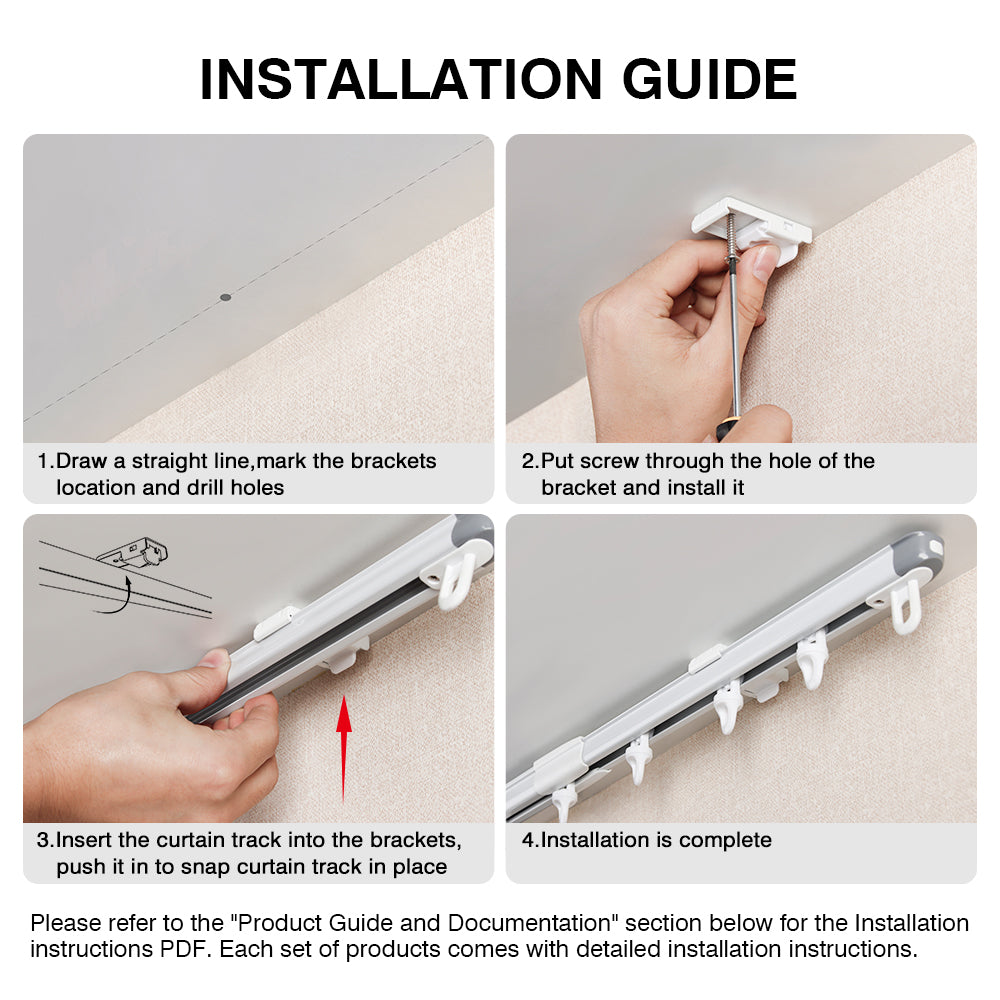 INSTALLATION GUIDE

1.Draw a straight line,mark the brackets location and drill holes

2.Put screw through the hole of the bracket and install it

3.Insert the curtain track into the brackets, push it in to snap curtain track in place

4.Installation is complete

Please refer to the "Product Guide and Documentation" section below for the Installation instructions PDF. Each set of products comes with detailed installation instructions.