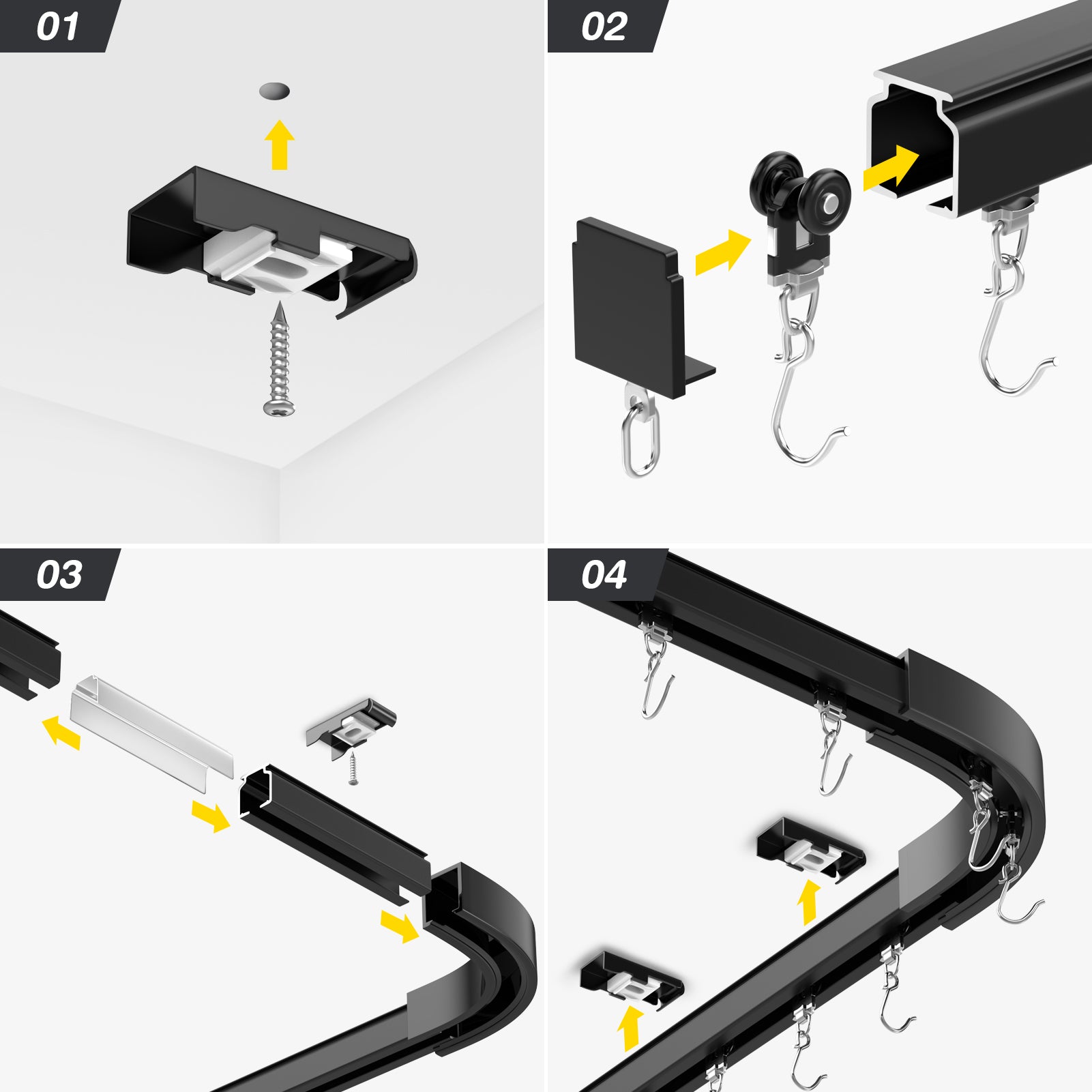 01

02

03

04